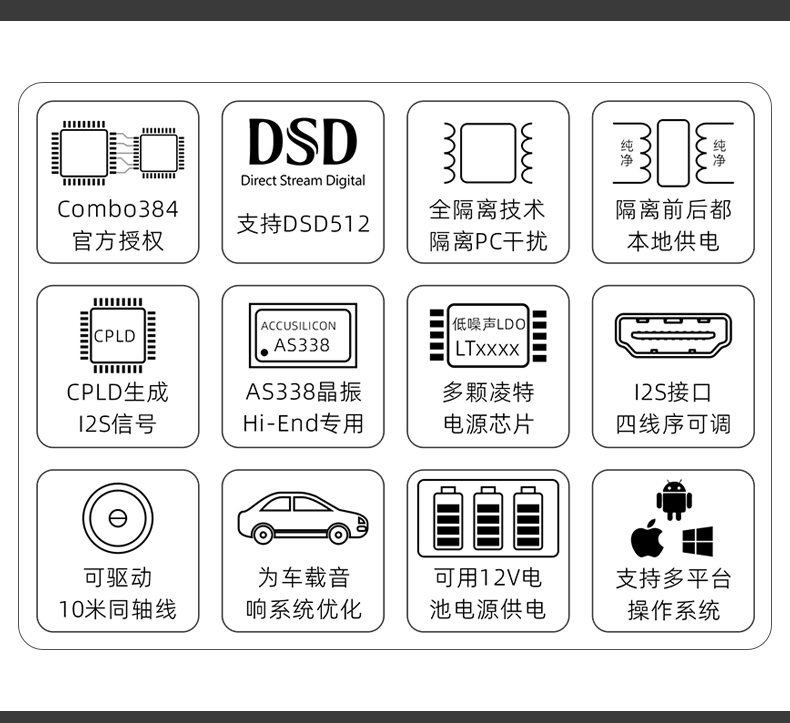 Combo384
官方授权

DSD
Direct Stream Digital
支持DSD512

全隔离技术
隔离PC干扰

纯净
纯净
隔离前后都
本地供电

CPLD
CPLD生成
I2S信号

ACCUSILICON
AS338
AS338晶振
Hi-End专用

低噪声LDO
LTxxxx
多颗凌特
电源芯片

I2S接口
四线序可调

可驱动
10米同轴线

为车载音
响系统优化

可用12V电
池电源供电

支持多平台
操作系统